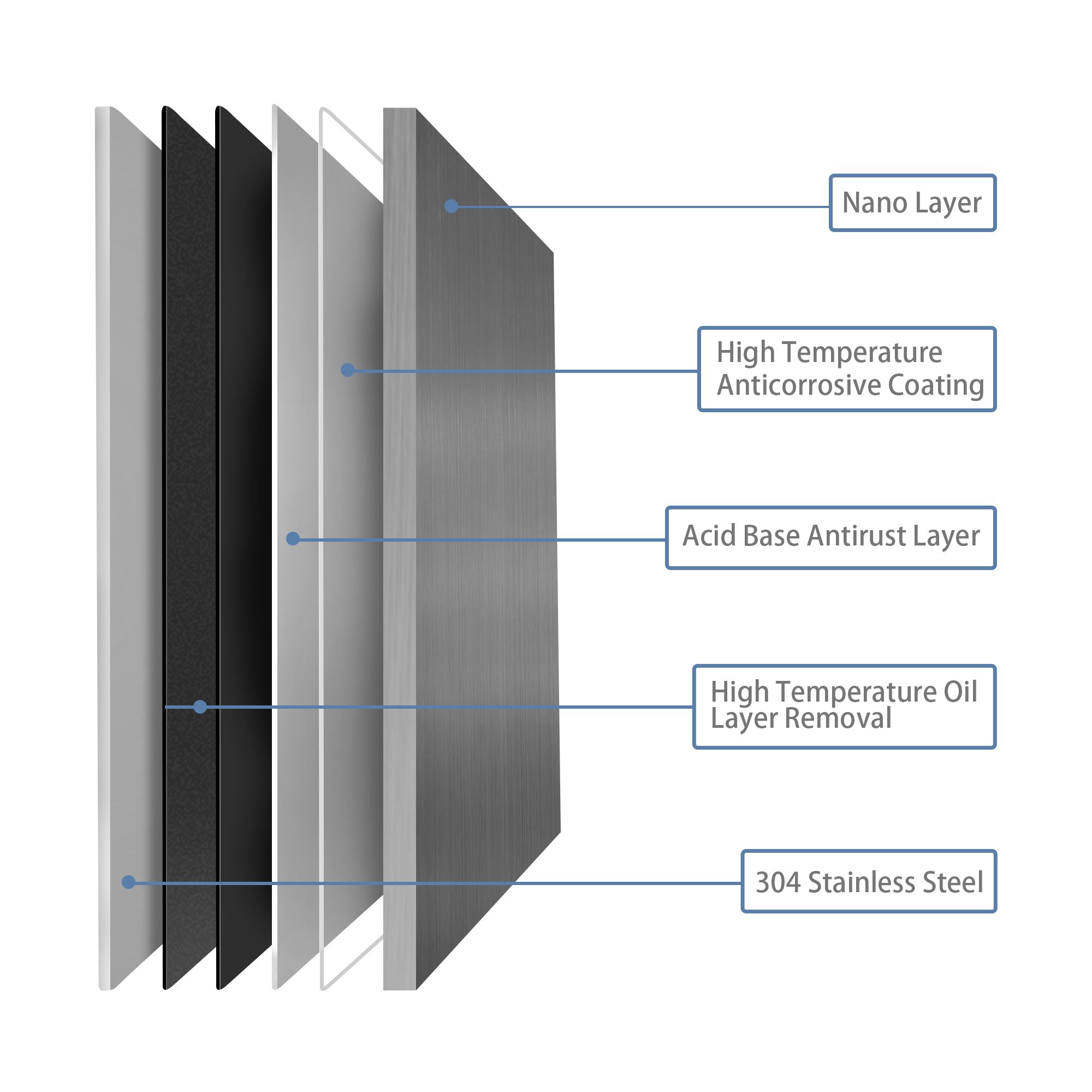 Nano Layer

High Temperature Anticorrosive Coating

Acid Base Antirust Layer

High Temperature Oil Layer Removal

304 Stainless Steel