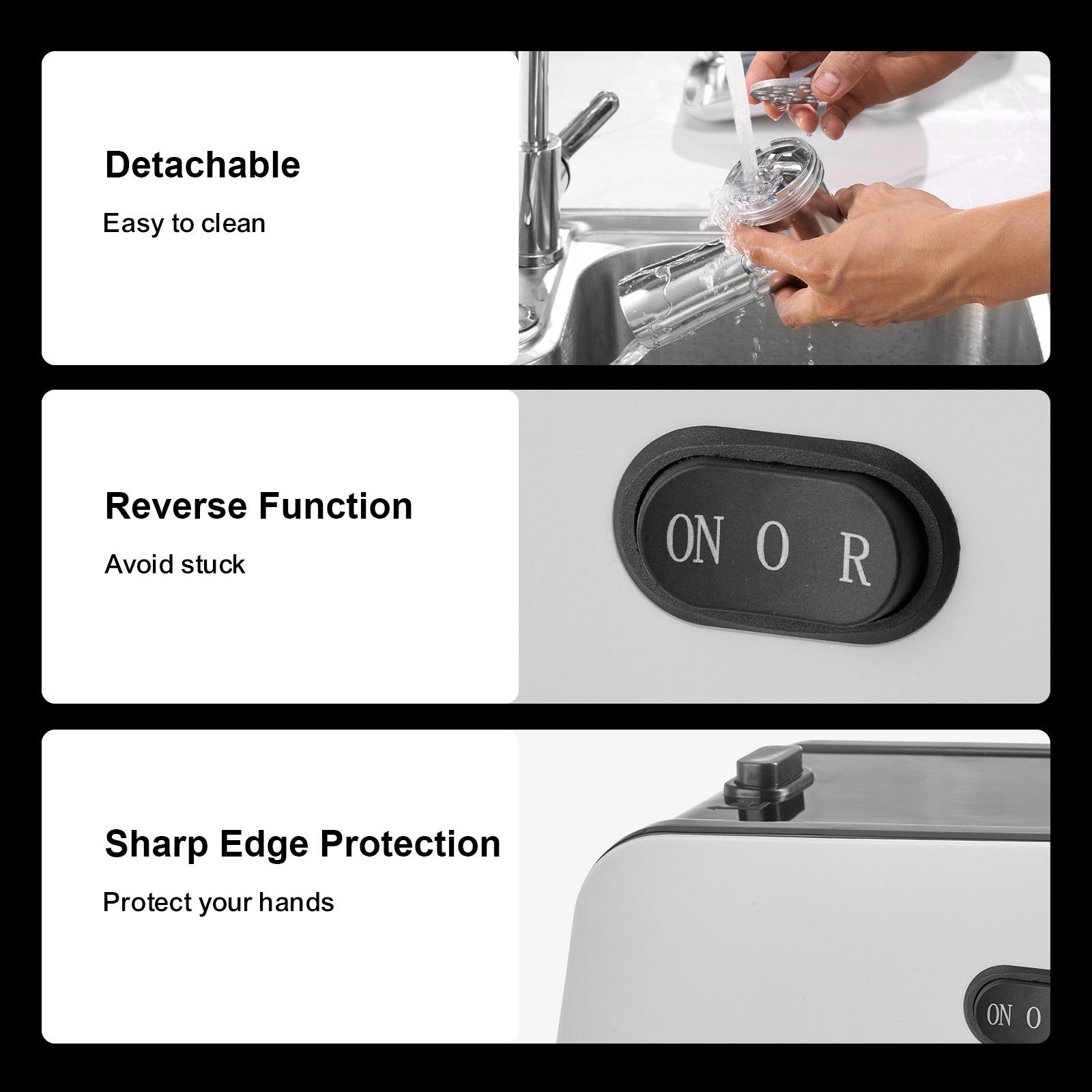 Detachable

Easy to clean

Reverse Function

Avoid stuck

ON O R

Sharp Edge Protection

Protect your hands

ON O