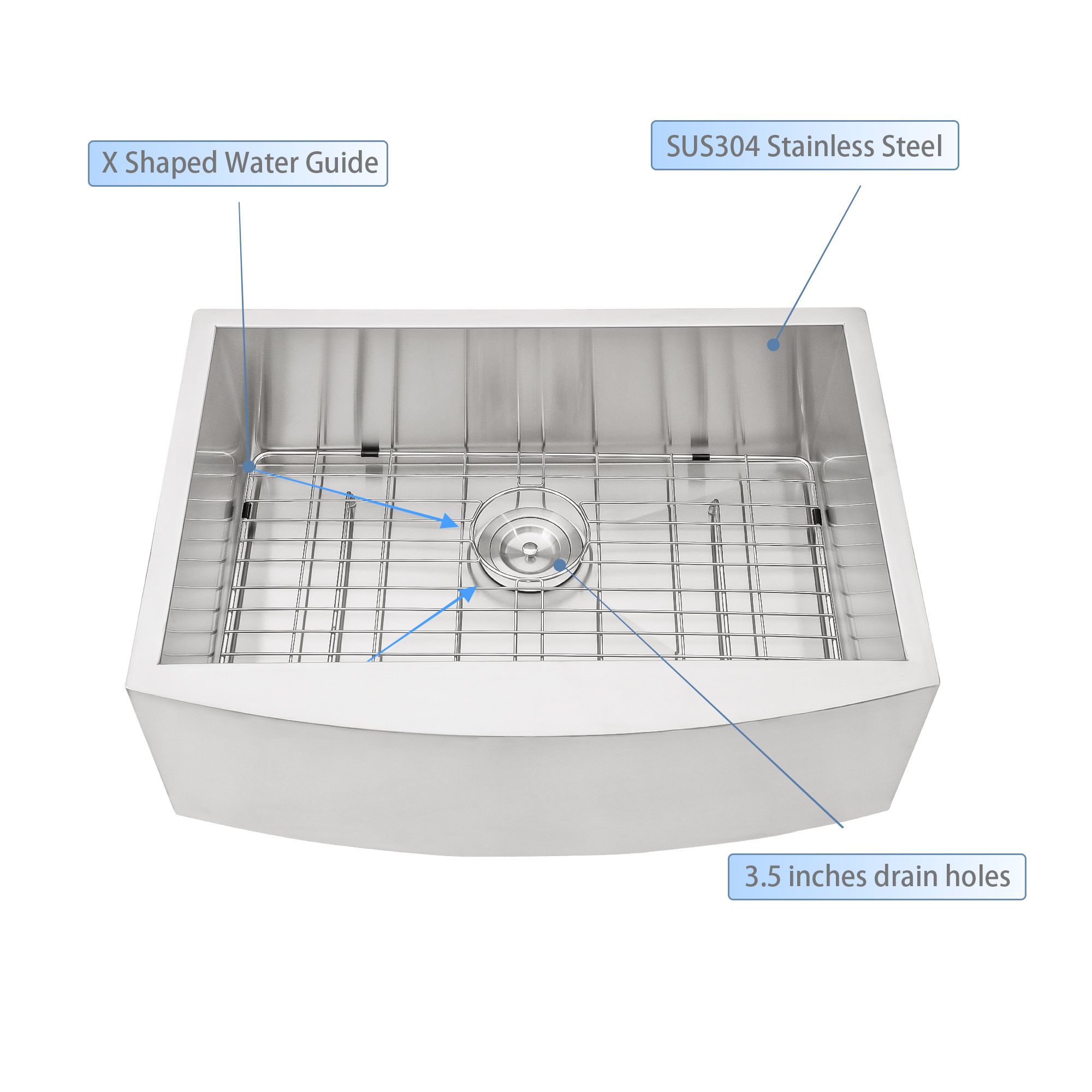 X Shaped Water Guide

SUS304 Stainless Steel

3.5 inches drain holes