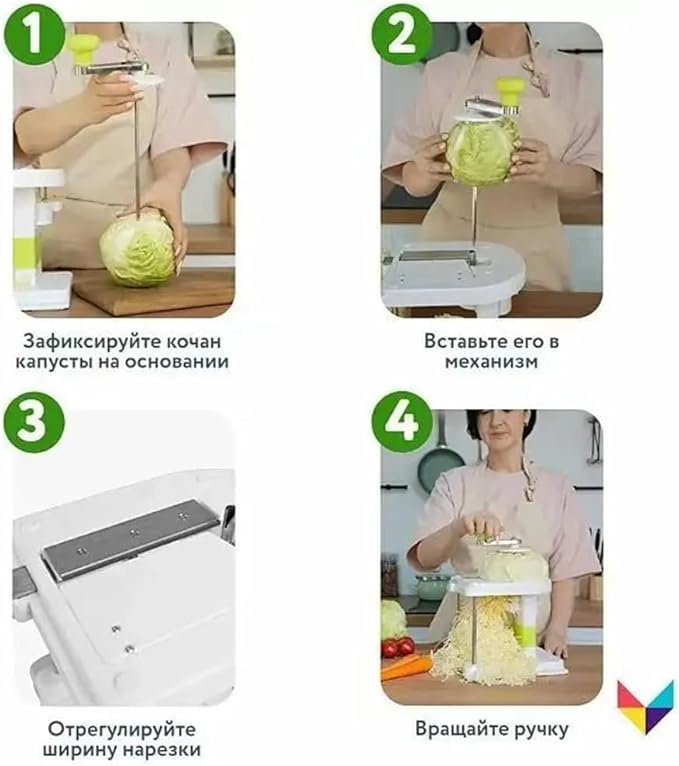 1

Зафиксируйте кочан капусты на основании

2

Вставьте его в механизм

3

Отрегулируйте ширину нарезки

4

Вращайте ручку