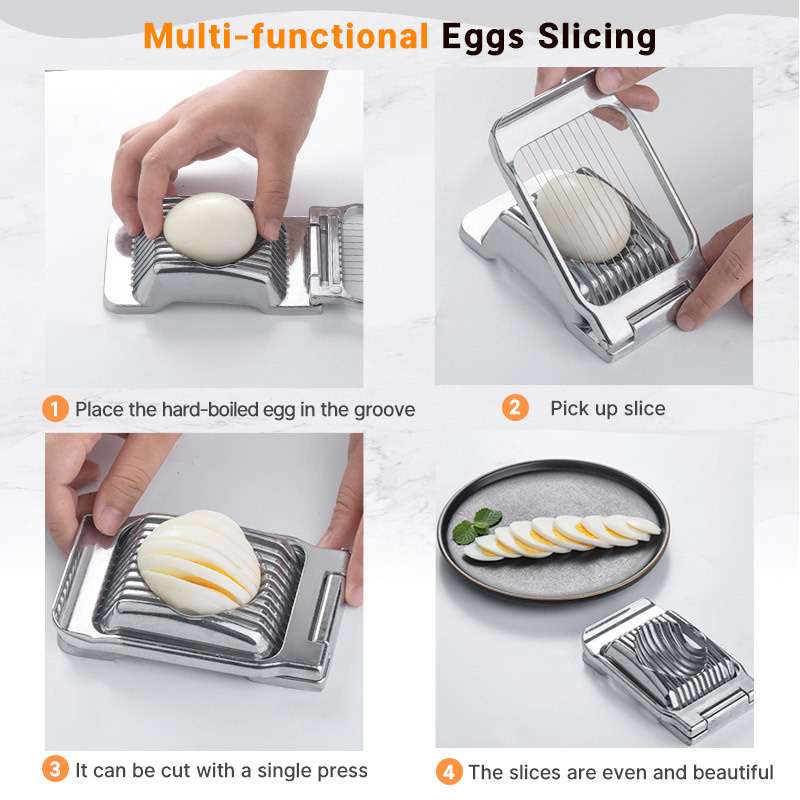 Multi-functional Eggs Slicing

1 Place the hard-boiled egg in the groove

2 Pick up slice

3 It can be cut with a single press

4 The slices are even and beautiful